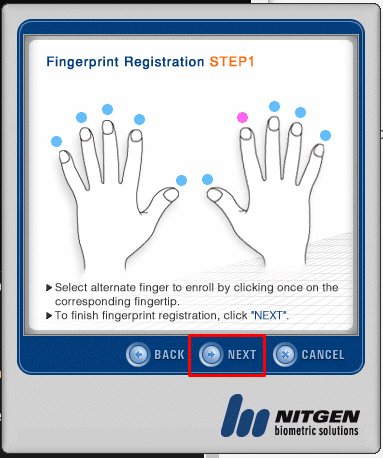 Fingerprint Registration STEP1

▶ Select alternate finger to enroll by clicking once on the corresponding fingertip.
▶ To finish fingerprint registration, click "NEXT".

BACK NEXT CANCEL

NITGEN
biometric solutions