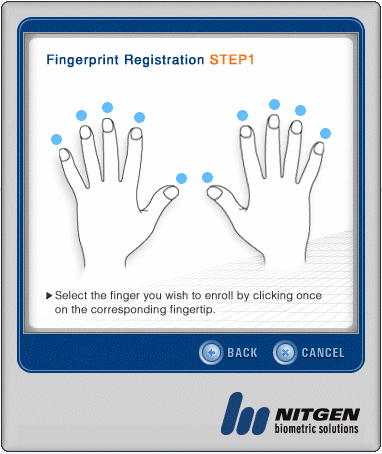 Fingerprint Registration STEP1

▶ Select the finger you wish to enroll by clicking once on the corresponding fingertip.

BACK CANCEL

NITGEN
biometric solutions